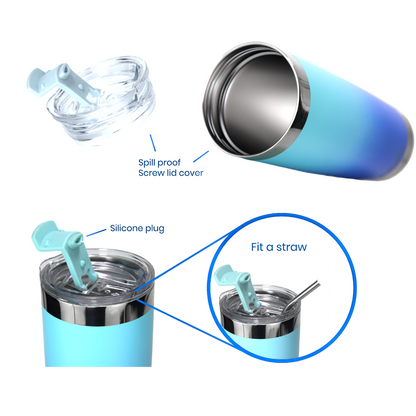 Spill proof
Screw lid cover

Silicone plug

Fit a straw