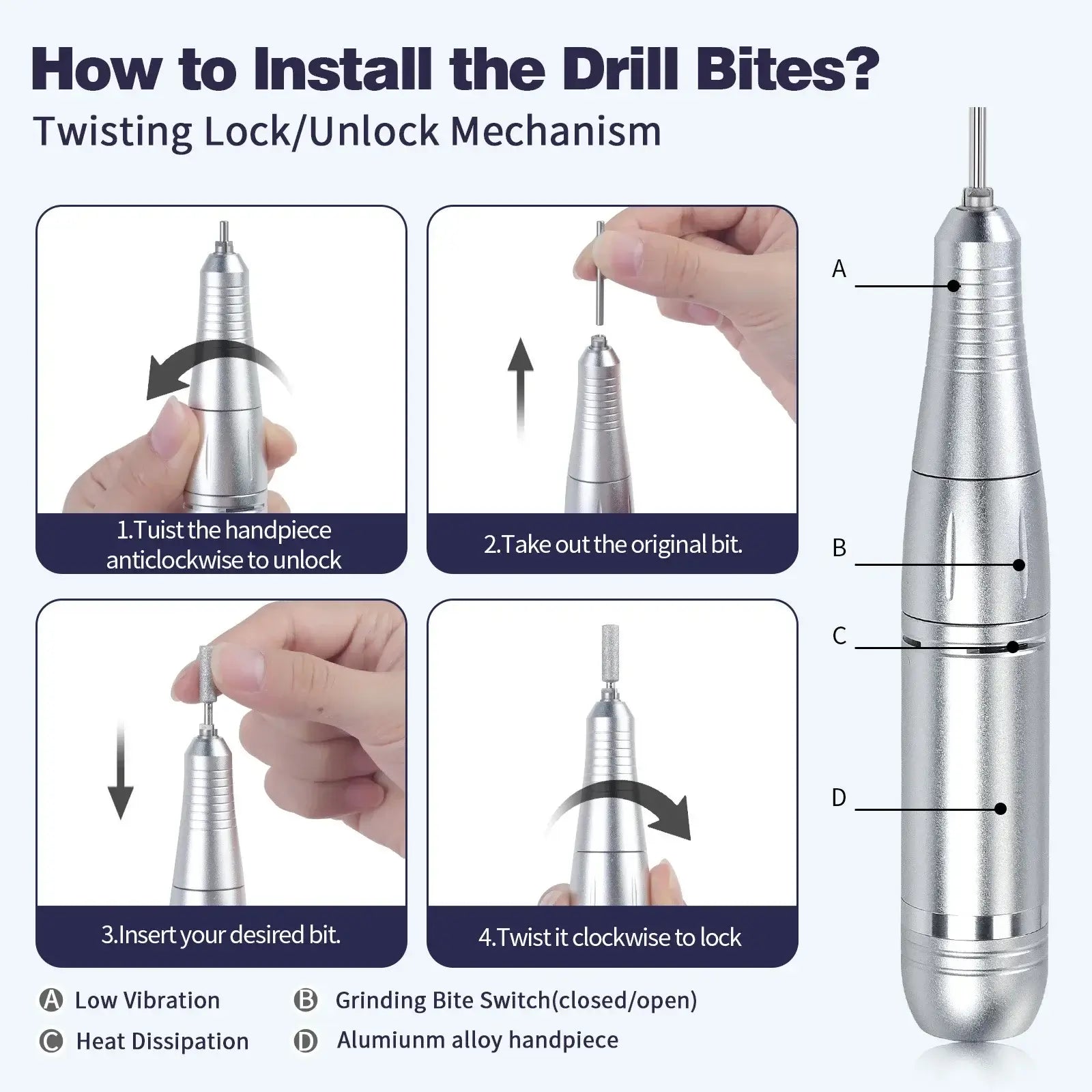 How to Install the Drill Bites?

Twisting Lock/Unlock Mechanism

1.Tuist the handpiece anticlockwise to unlock

2.Take out the original bit.

3.Insert your desired bit.

4.Twist it clockwise to lock

A

B

C

D

A Low Vibration
B Grinding Bite Switch(closed/open)
C Heat Dissipation
D Alumiunm alloy handpiece